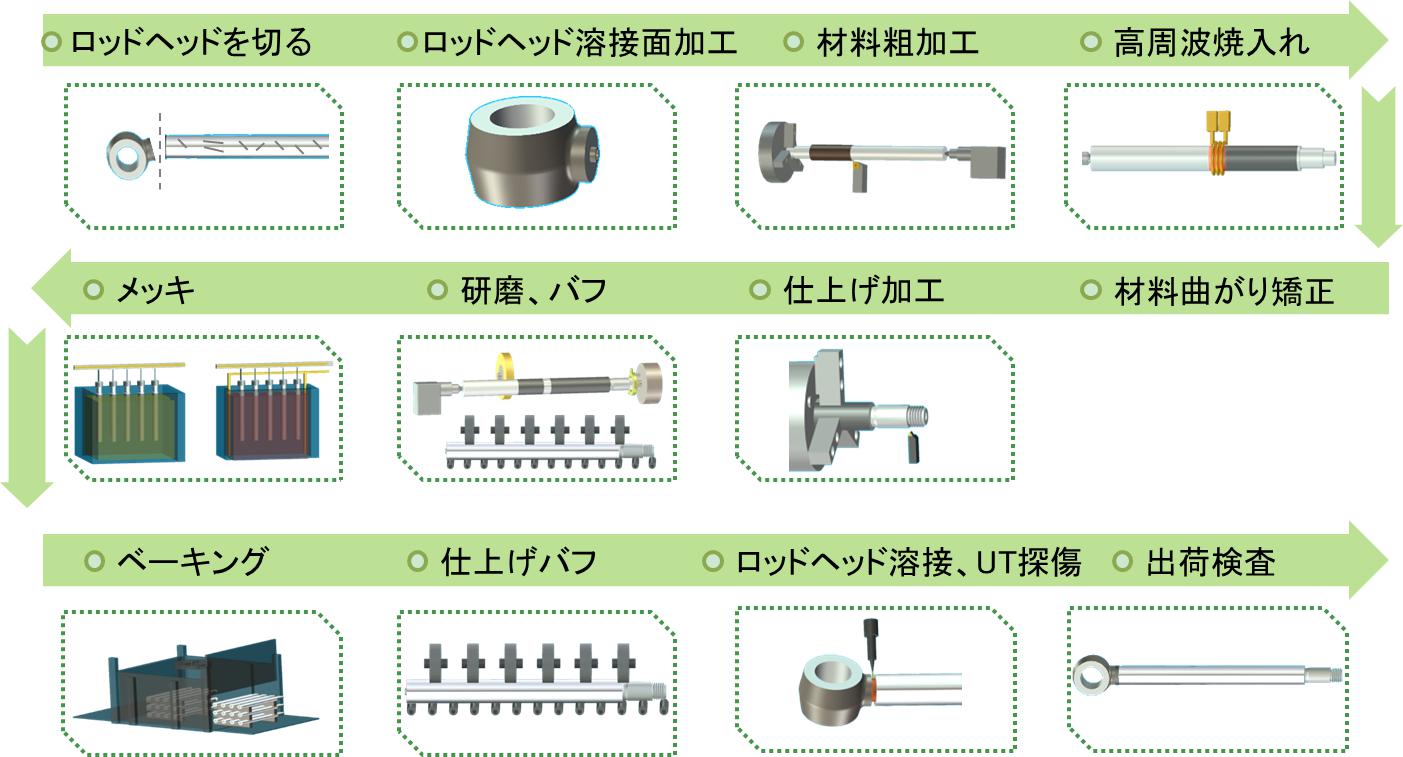 ロッドヘッドを切る
ロッドヘッド溶接面加工
材料粗加工
高周波焼入れ

材料曲がり矯正
仕上げ加工
研磨、バフ
メッキ

ベーキング
仕上げバフ
ロッドヘッド溶接、UT探傷
出荷検査